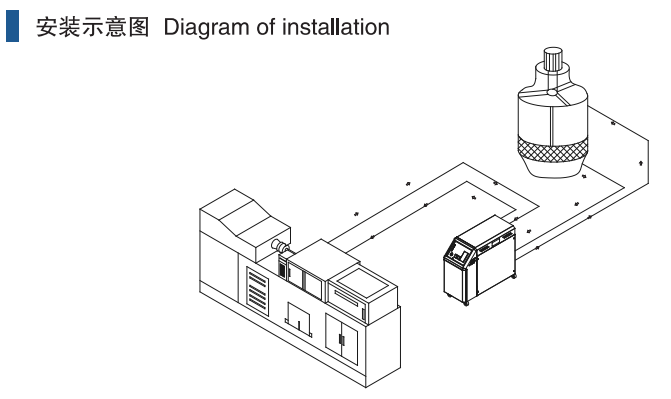 安装示意图 Diagram of installation