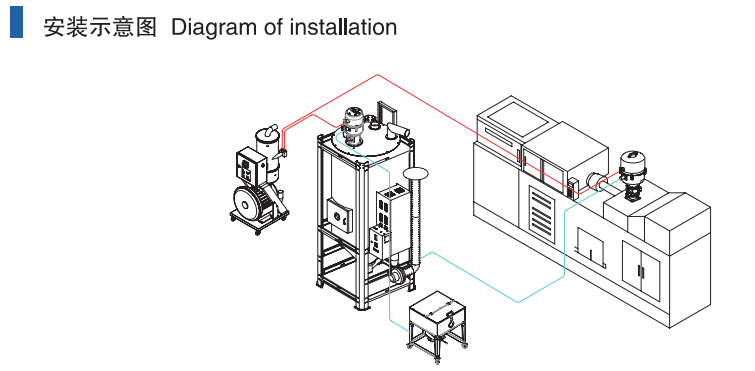 安装示意图 Diagram of installation